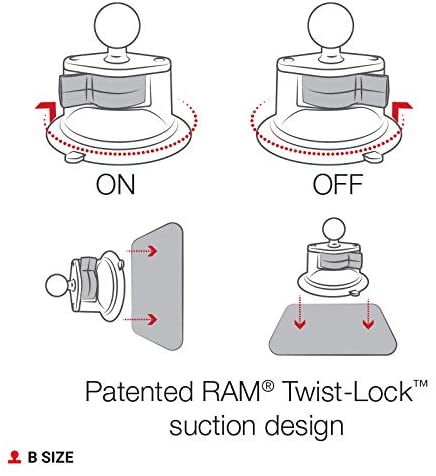 ON

OFF

Patented RAM® Twist-Lock™ suction design

B SIZE