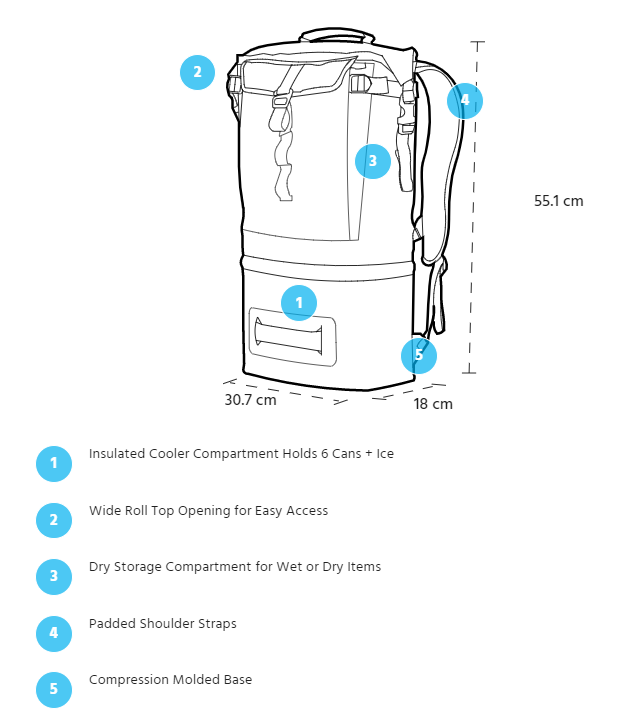 2

4

3

55.1 cm

1

5

30.7 cm

18 cm

1 Insulated Cooler Compartment Holds 6 Cans + Ice

2 Wide Roll Top Opening for Easy Access

3 Dry Storage Compartment for Wet or Dry Items

4 Padded Shoulder Straps

5 Compression Molded Base